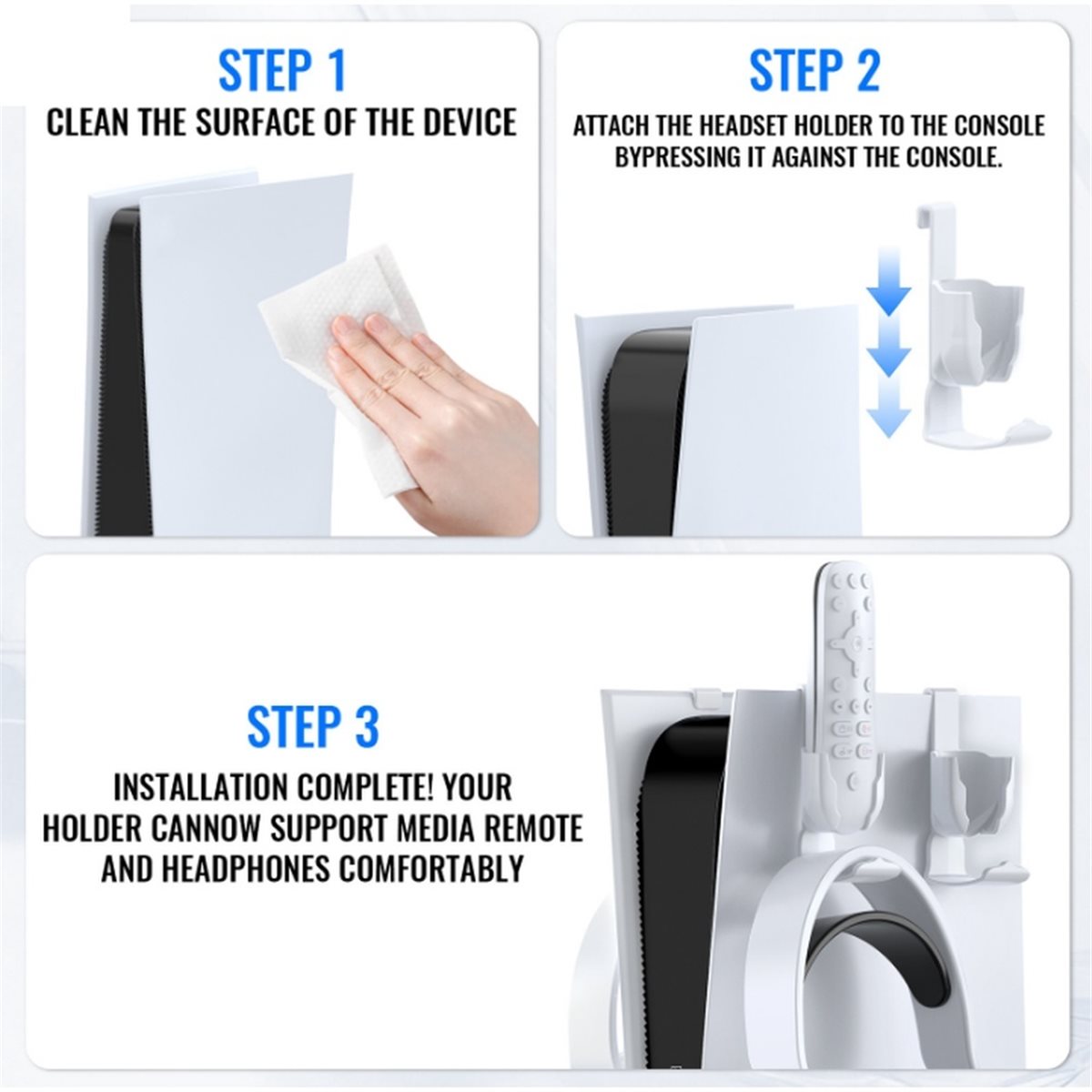 STEP 1
CLEAN THE SURFACE OF THE DEVICE

STEP 2
ATTACH THE HEADSET HOLDER TO THE CONSOLE BYPRESSING IT AGAINST THE CONSOLE.

STEP 3
INSTALLATION COMPLETE! YOUR HOLDER CANNOW SUPPORT MEDIA REMOTE AND HEADPHONES COMFORTABLY